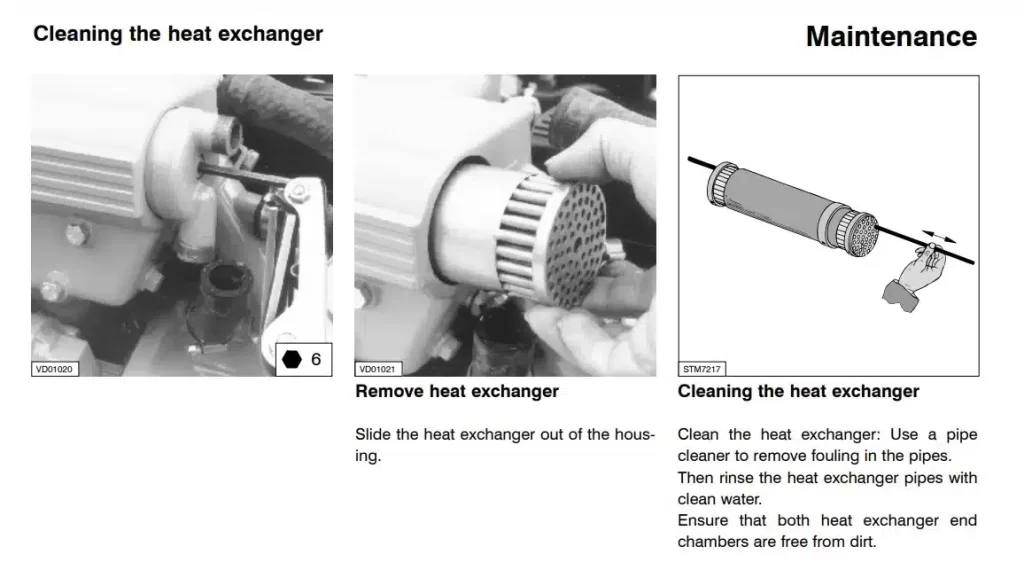 Cleaning the heat exchanger

Maintenance

VD01020

6

VD01021

Remove heat exchanger

Slide the heat exchanger out of the housing.

STM7217

Cleaning the heat exchanger

Clean the heat exchanger: Use a pipe cleaner to remove fouling in the pipes.
Then rinse the heat exchanger pipes with clean water.
Ensure that both heat exchanger end chambers are free from dirt.